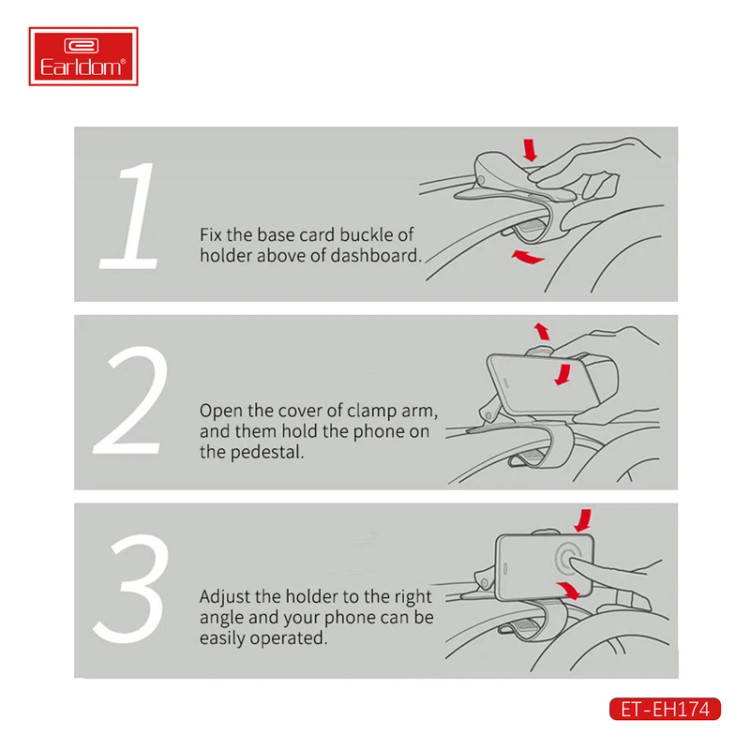 Earldom®

1

Fix the base card buckle of holder above of dashboard.

2

Open the cover of clamp arm, and them hold the phone on the pedestal.

3

Adjust the holder to the right angle and your phone can be easily operated.

ET-EH174